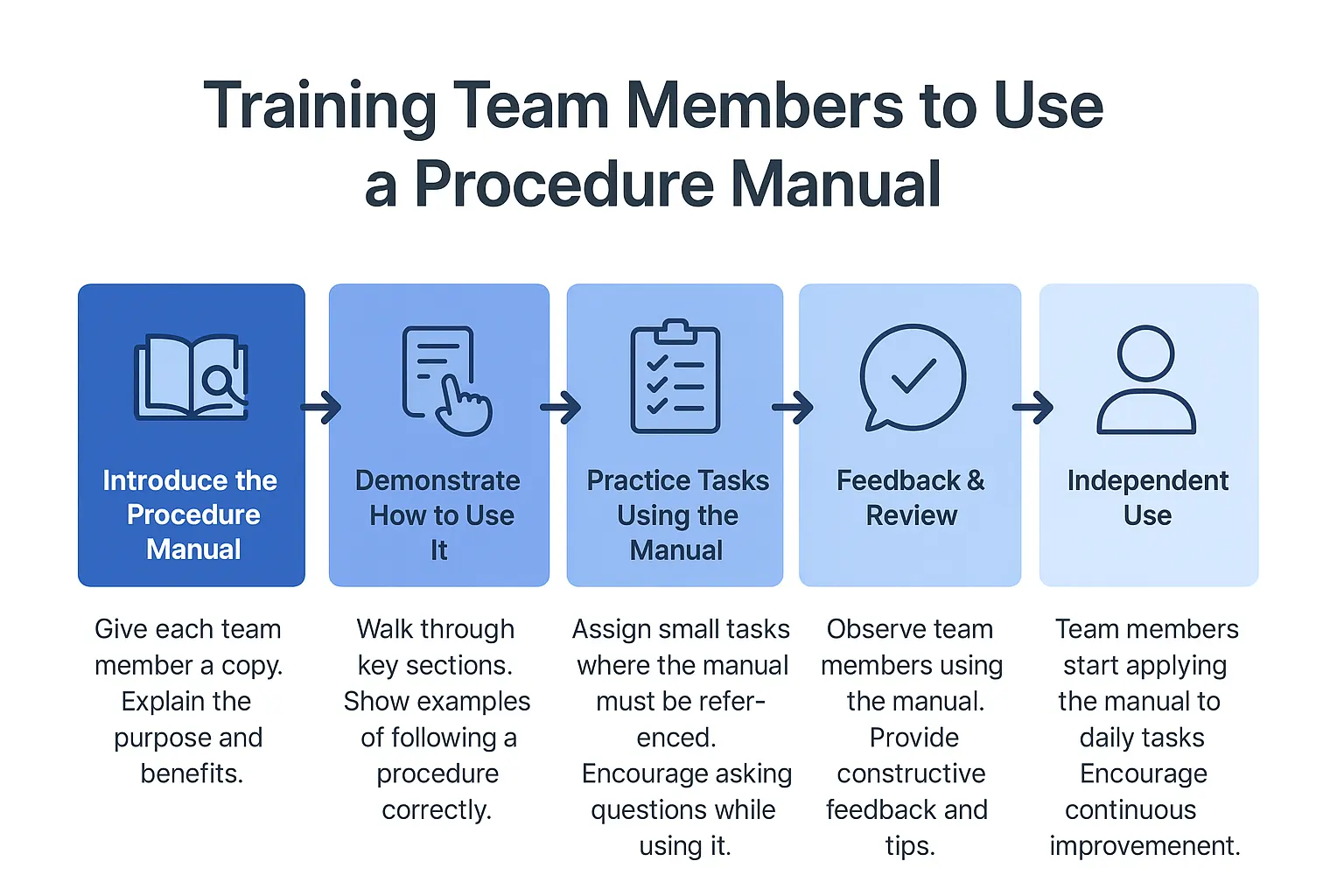 Training Team Members to Use a Procedure Manual

Introduce the Procedure Manual

Give each team member a copy. Explain the purpose and benefits.

Demonstrate How to Use It

Walk through key sections. Show examples of following a procedure correctly.

Practice Tasks Using the Manual

Assign small tasks where the manual must be referenced. Encourage asking questions while using it.

Feedback & Review

Observe team members using the manual. Provide constructive feedback and tips.

Independent Use

Team members start applying the manual to daily tasks Encourage continuous improvemenent.